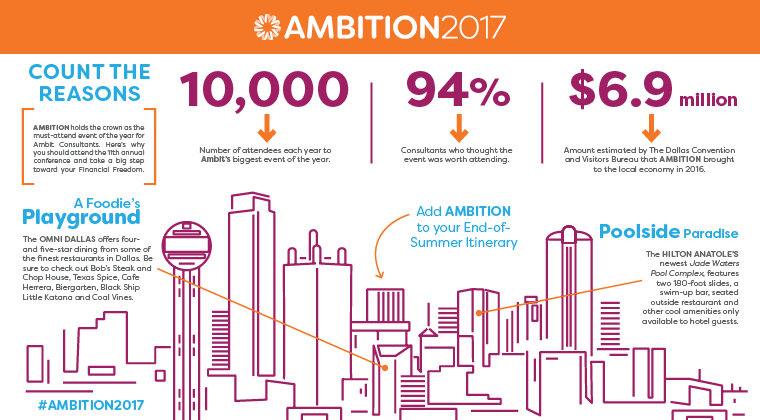 AMBITION2017

COUNT THE REASONS

AMBITION holds the crown as the must-attend event of the year for Ambit Consultants. Here's why you should attend the 11th annual conference and take a big step toward your Financial Freedom.

10,000

Number of attendees each year to Ambit's biggest event of the year.

94%

Consultants who thought the event was worth attending.

$6.9 million

Amount estimated by The Dallas Convention and Visitors Bureau that AMBITION brought to the local economy in 2016.

A Foodie's Playground

The OMNI DALLAS offers four- and five-star dining from some of the finest restaurants in Dallas. Be sure to check out Bob's Steak and Chop House, Texas Spice, Cafe Herrera, Biergarten, Black Ship Little Katana and Coal Vines.

Add AMBITION to your End-of-Summer Itinerary

Poolside Paradise

The HILTON ANATOLE'S newest Jade Waters Pool Complex, features two 180-foot slides, a swim-up bar, seated outside restaurant and other cool amenities only available to hotel guests.

#AMBITION2017